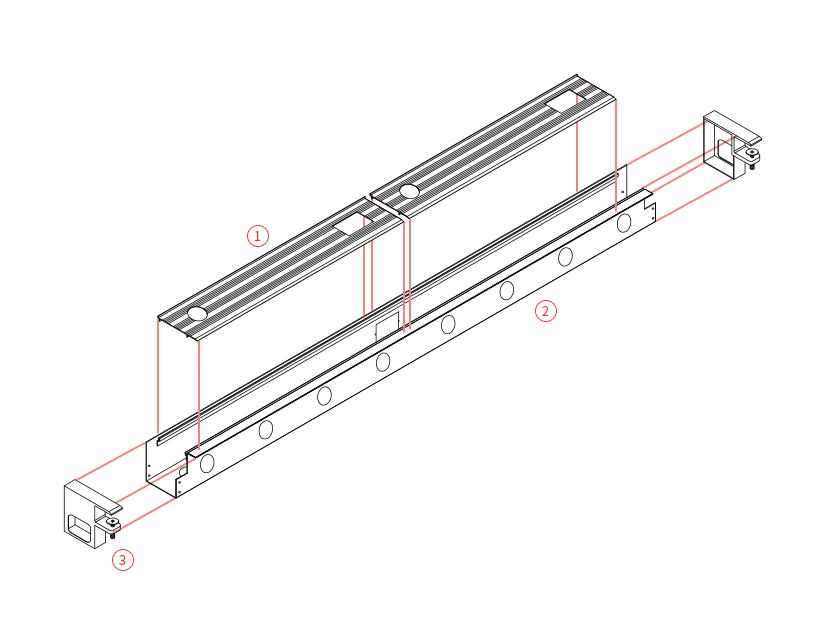 1

2

3